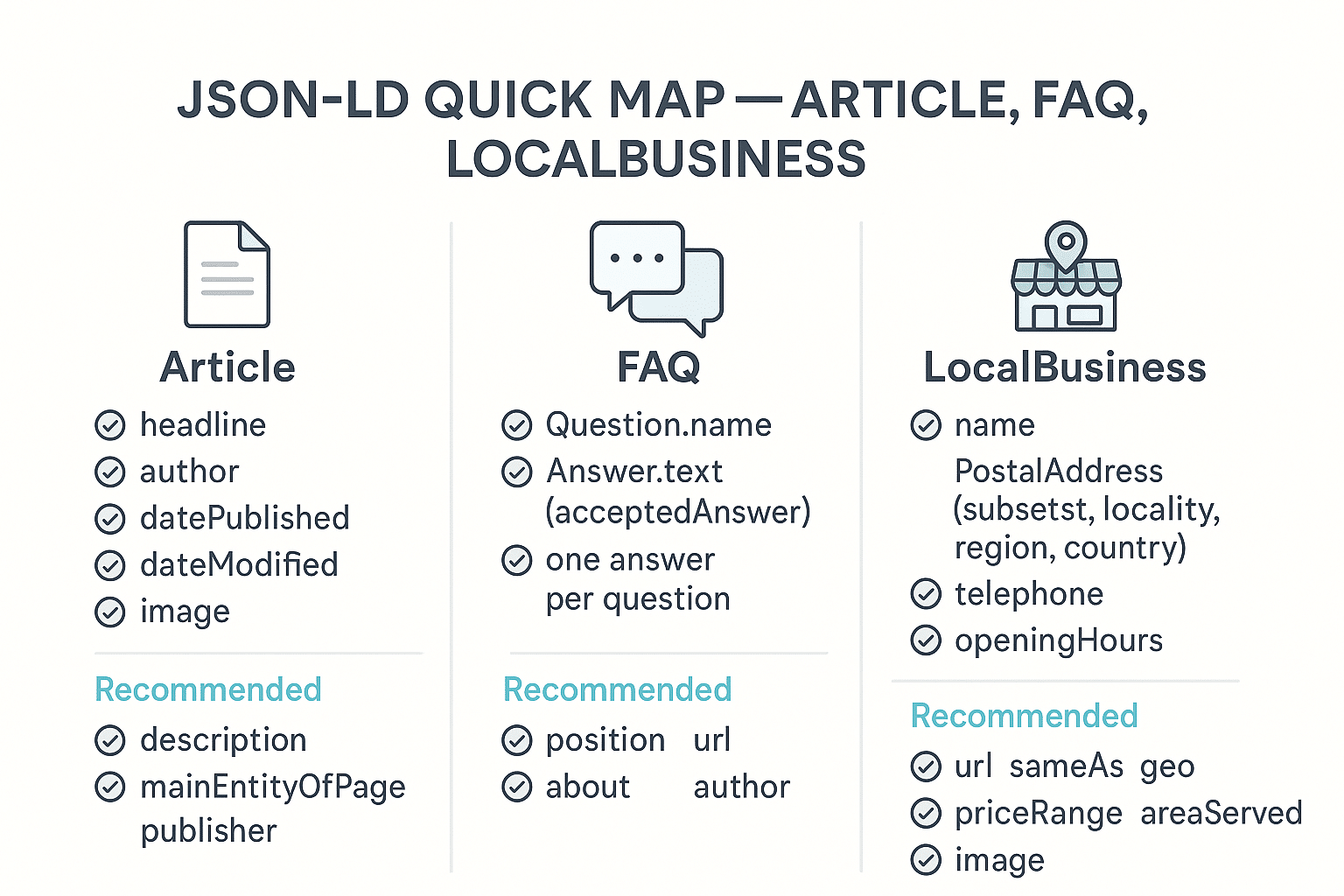 JSON-LD QUICK MAP — ARTICLE, FAQ, LOCALBUSINESS

Article

headline
author
datePublished
dateModified
image

Recommended

description
mainEntityOfPage
publisher

FAQ

Question.name
Answer.text (acceptedAnswer)
one answer per question

Recommended

position url
about author

LocalBusiness

name
PostalAddress (subsetst, locality, region, country)
telephone
openingHours

Recommended

url sameAs geo
priceRange areaServed
image