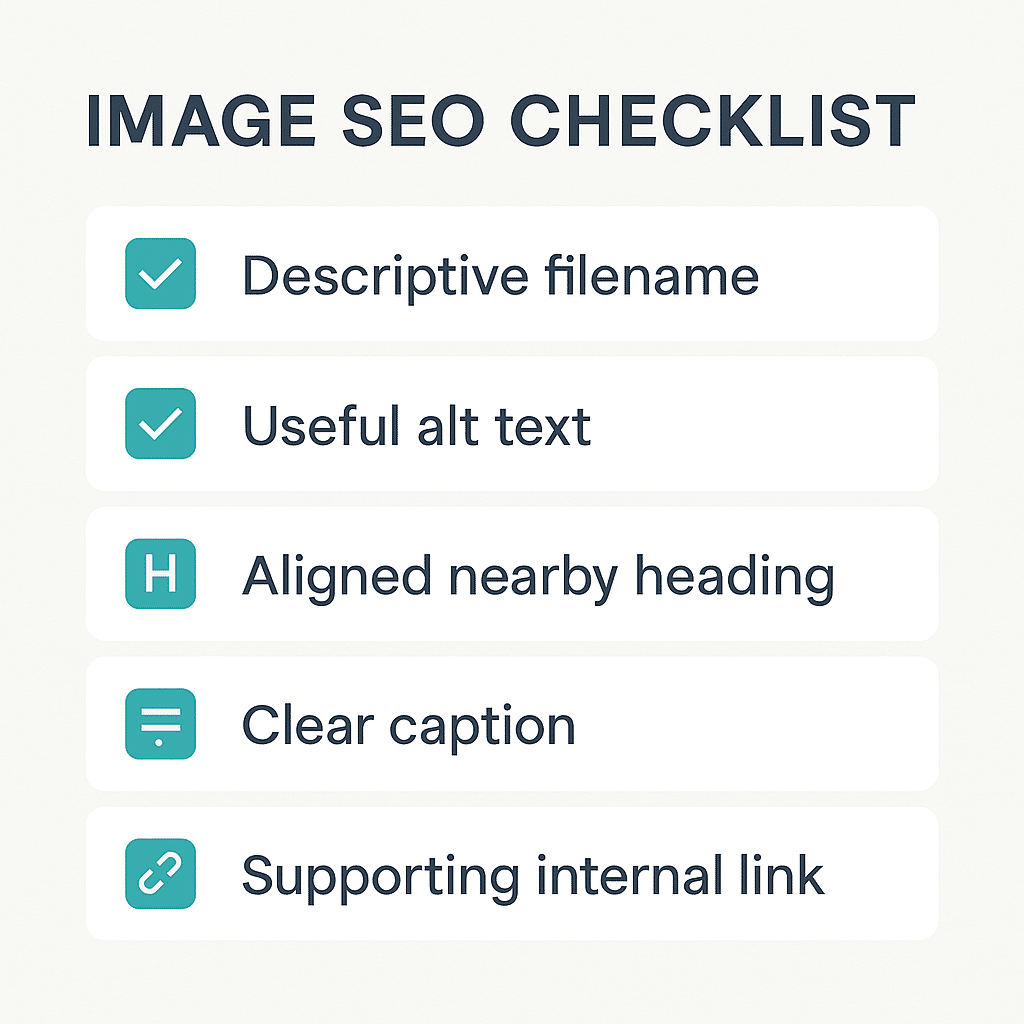 IMAGE SEO CHECKLIST

Descriptive filename

Useful alt text

H Aligned nearby heading

Clear caption

Supporting internal link